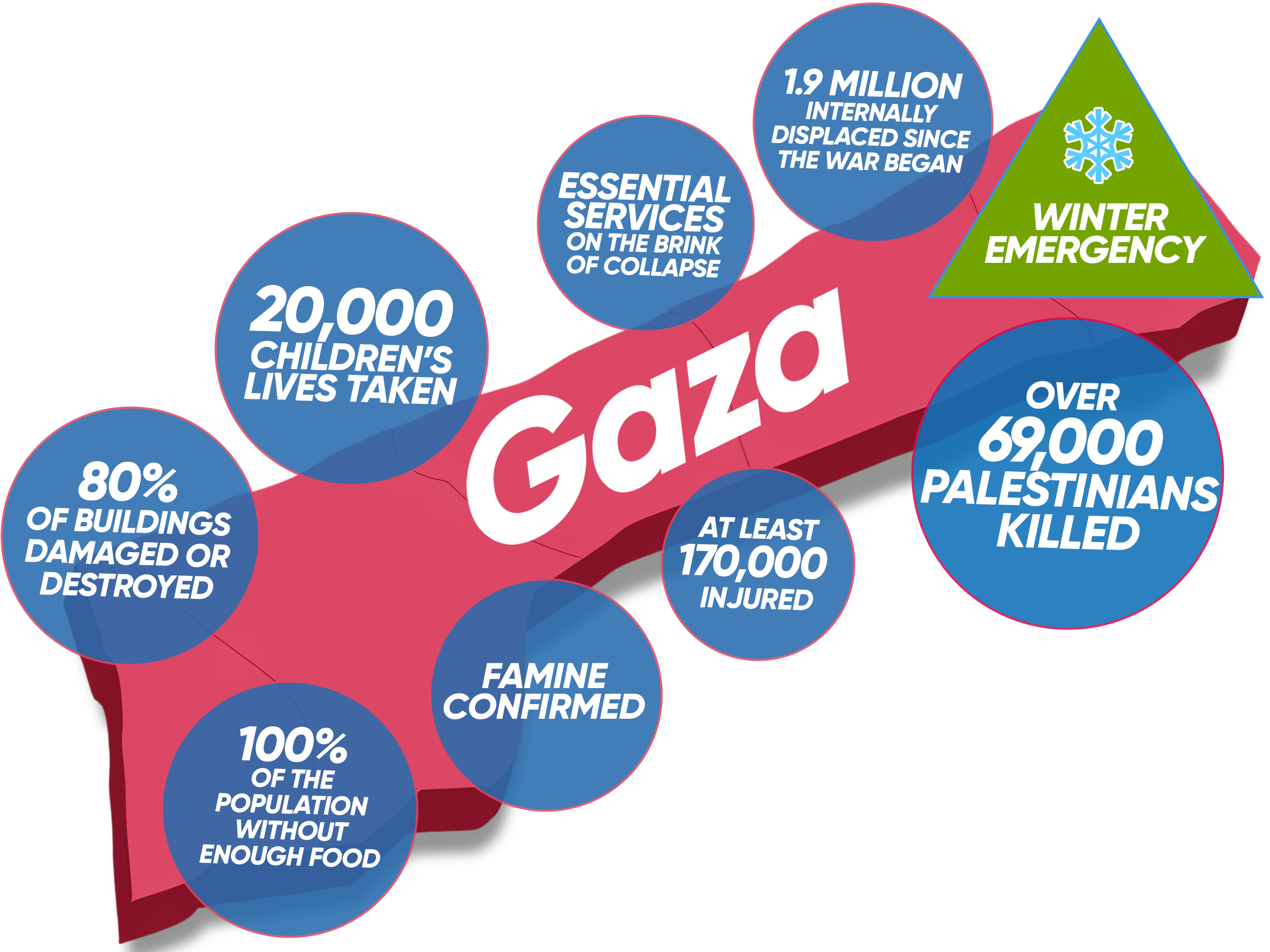 1.9 MILLION INTERNALLY DISPLACED SINCE THE WAR BEGAN

WINTER EMERGENCY

ESSENTIAL SERVICES ON THE BRINK OF COLLAPSE

20,000 CHILDREN'S LIVES TAKEN

Gaza

OVER 69,000 PALESTINIANS KILLED

80% OF BUILDINGS DAMAGED OR DESTROYED

AT LEAST 170,000 INJURED

FAMINE CONFIRMED

100% OF THE POPULATION WITHOUT ENOUGH FOOD