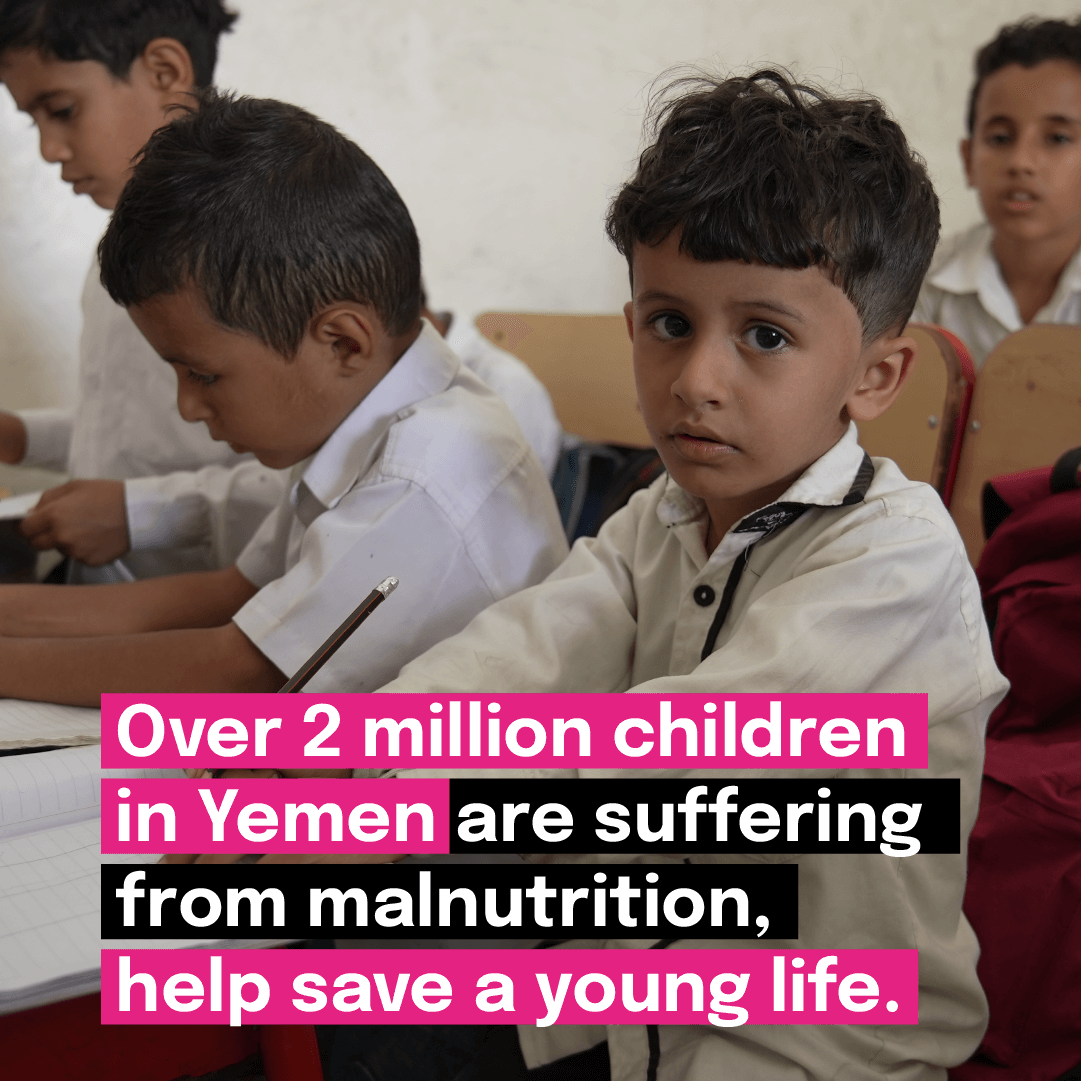 Over 2 million children in Yemen are suffering from malnutrition, help save a young life.